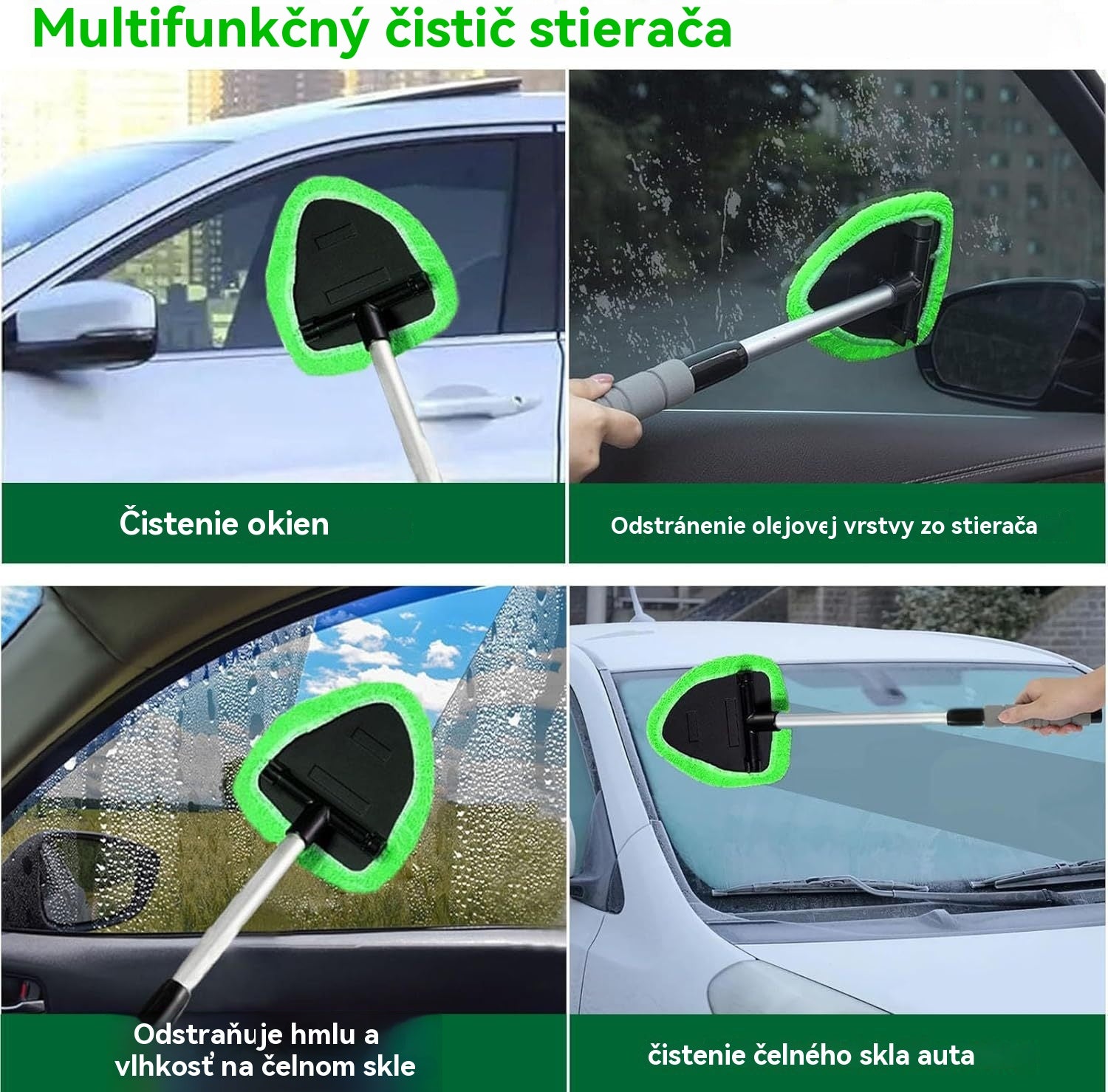 Multifunkčný čistič stierača

Čistenie okien

Odstránenie olejovej vrstvy zo stierača

Odstraňuje hmlu a vlhkosť na čelnom skle

čistenie čelného skla auta