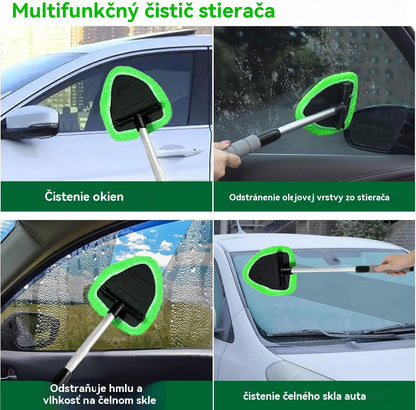 Multifunkčný čistič stierača

Čistenie okien

Odstránenie olejovej vrstvy zo stierača

Odstraňuje hmlu a vlhkosť na čelnom skle

čistenie čelného skla auta